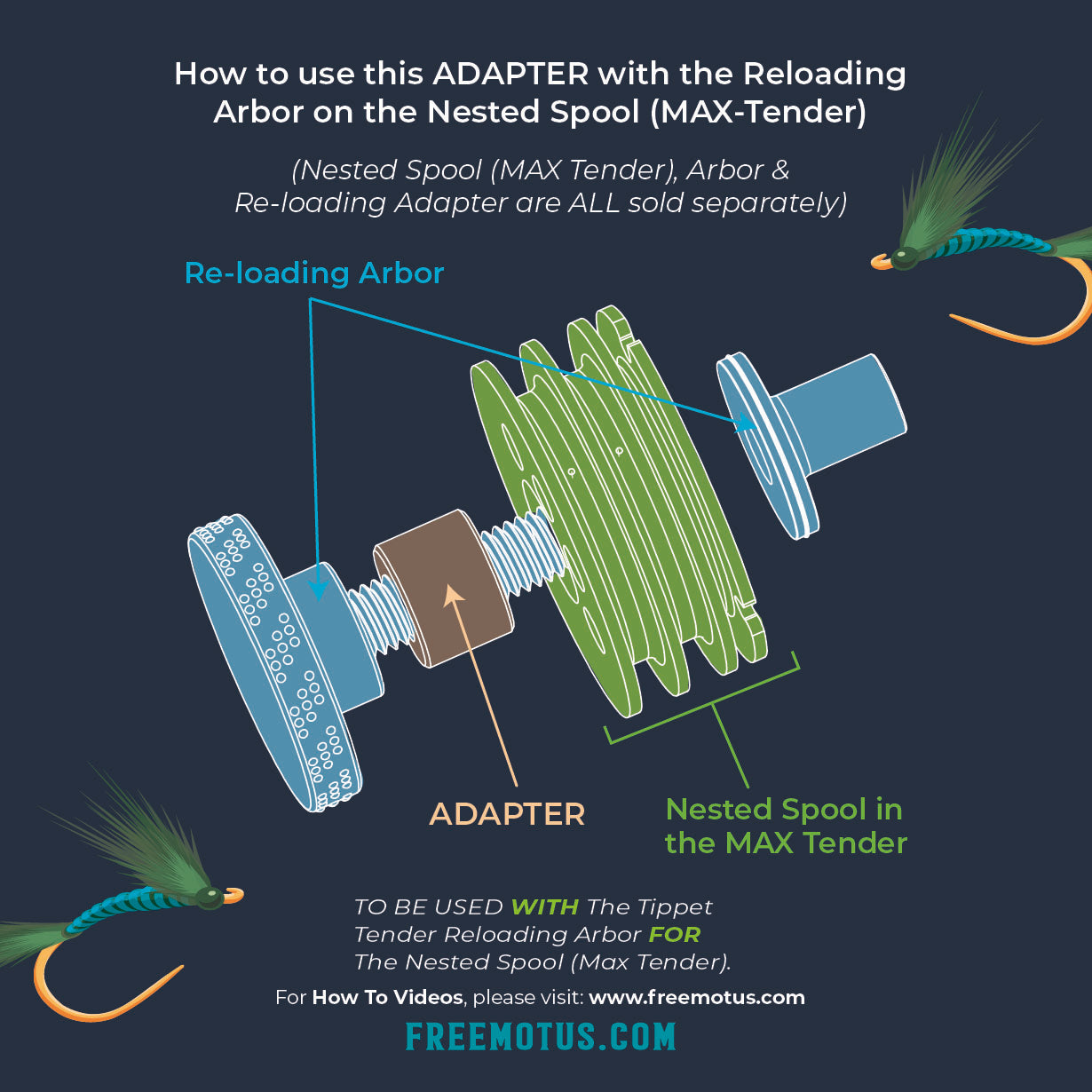 How to use this ADAPTER with the Reloading Arbor on the Nested Spool (MAX-Tender)

(Nested Spool (MAX Tender), Arbor & Re-loading Adapter are ALL sold separately)

Re-loading Arbor

ADAPTER

Nested Spool in the MAX Tender

TO BE USED WITH The Tippet Tender Reloading Arbor FOR The Nested Spool (Max Tender).

For How To Videos, please visit: www.freemotus.com

FREEMOTUS.COM