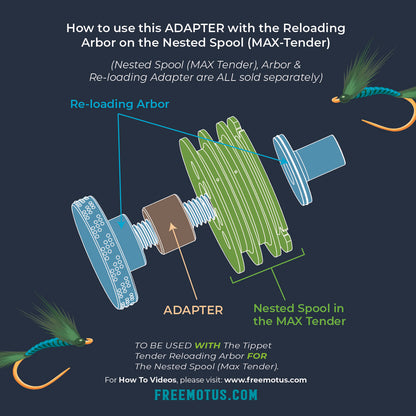 How to use this ADAPTER with the Reloading Arbor on the Nested Spool (MAX-Tender)

(Nested Spool (MAX Tender), Arbor & Re-loading Adapter are ALL sold separately)

Re-loading Arbor

ADAPTER

Nested Spool in the MAX Tender

TO BE USED WITH The Tippet Tender Reloading Arbor FOR The Nested Spool (Max Tender).

For How To Videos, please visit: www.freemotus.com

FREEMOTUS.COM